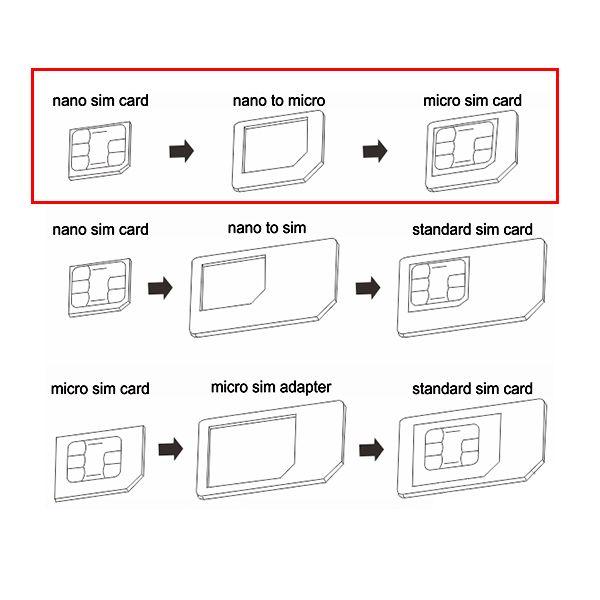 nano sim card

nano to micro

micro sim card

nano sim card

nano to sim

standard sim card

micro sim card

micro sim adapter

standard sim card